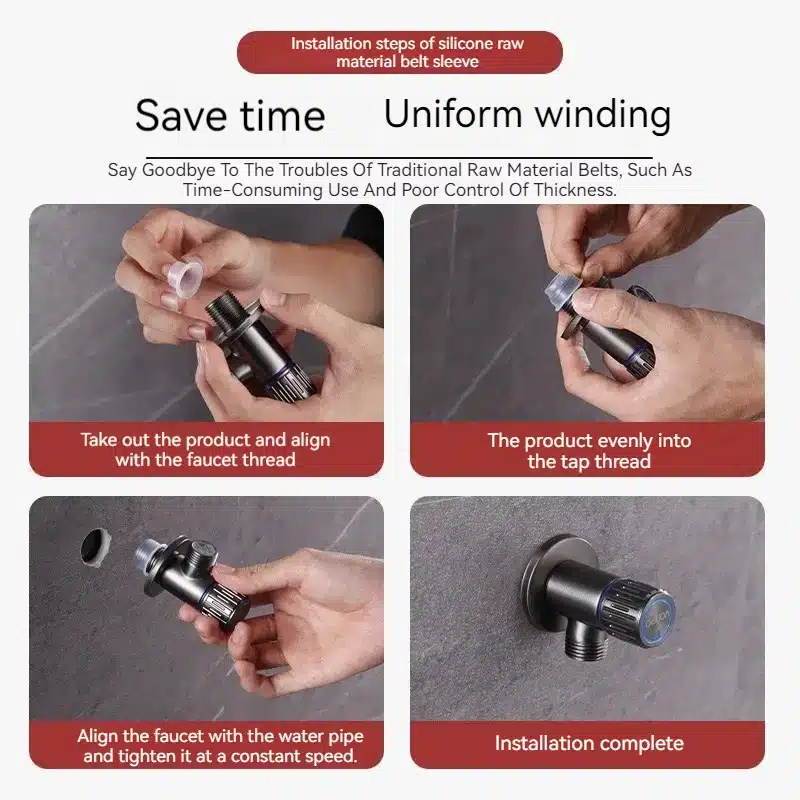 Installation steps of silicone raw material belt sleeve

Save time Uniform winding

Say Goodbye To The Troubles Of Traditional Raw Material Belts, Such As Time-Consuming Use And Poor Control Of Thickness.

Take out the product and align with the faucet thread

The product evenly into the tap thread

Align the faucet with the water pipe and tighten it at a constant speed.

Installation complete